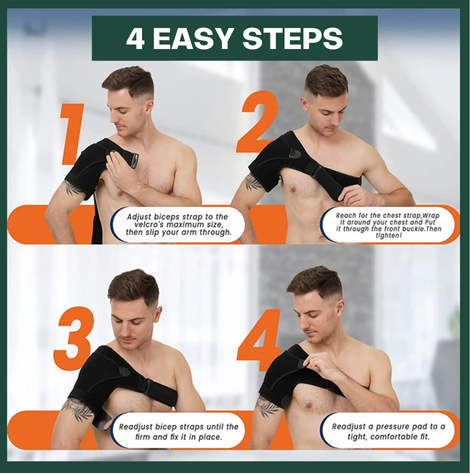 4 EASY STEPS

1

Adjust biceps strap to the velcro's maximum size, then slip your arm through.

2

Reach for the chest strap,Wrap it around your chest and Put it through the front buckle.Then tighten!

3

Readjust bicep straps until the firm and fix it in place.

4

Readjust a pressure pad to a tight, comfortable fit.