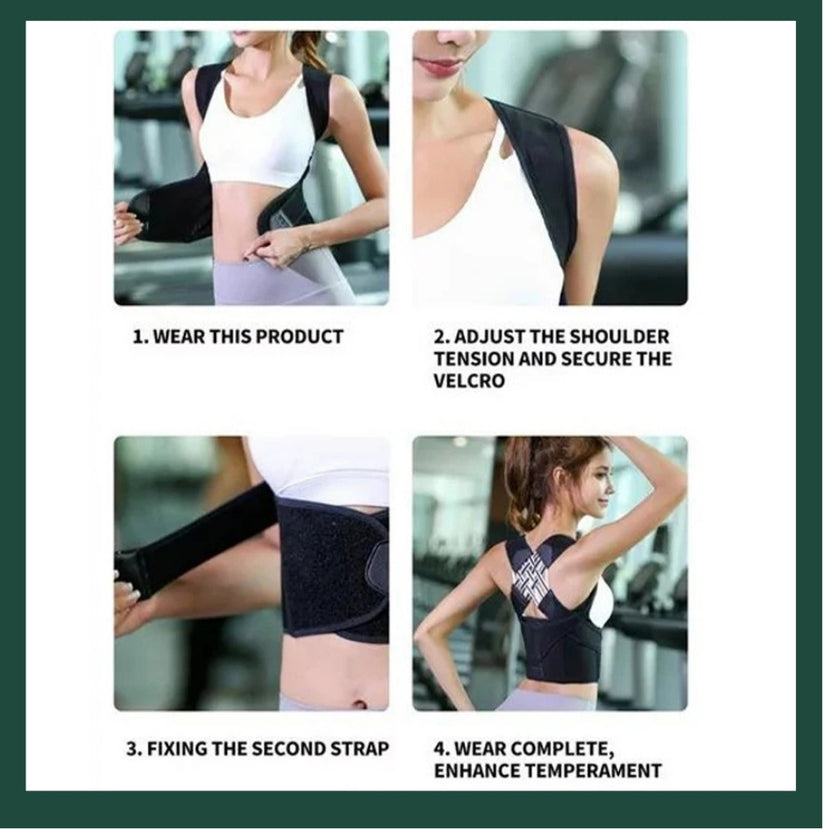 1. WEAR THIS PRODUCT

2. ADJUST THE SHOULDER TENSION AND SECURE THE VELCRO

3. FIXING THE SECOND STRAP

4. WEAR COMPLETE, ENHANCE TEMPERAMENT